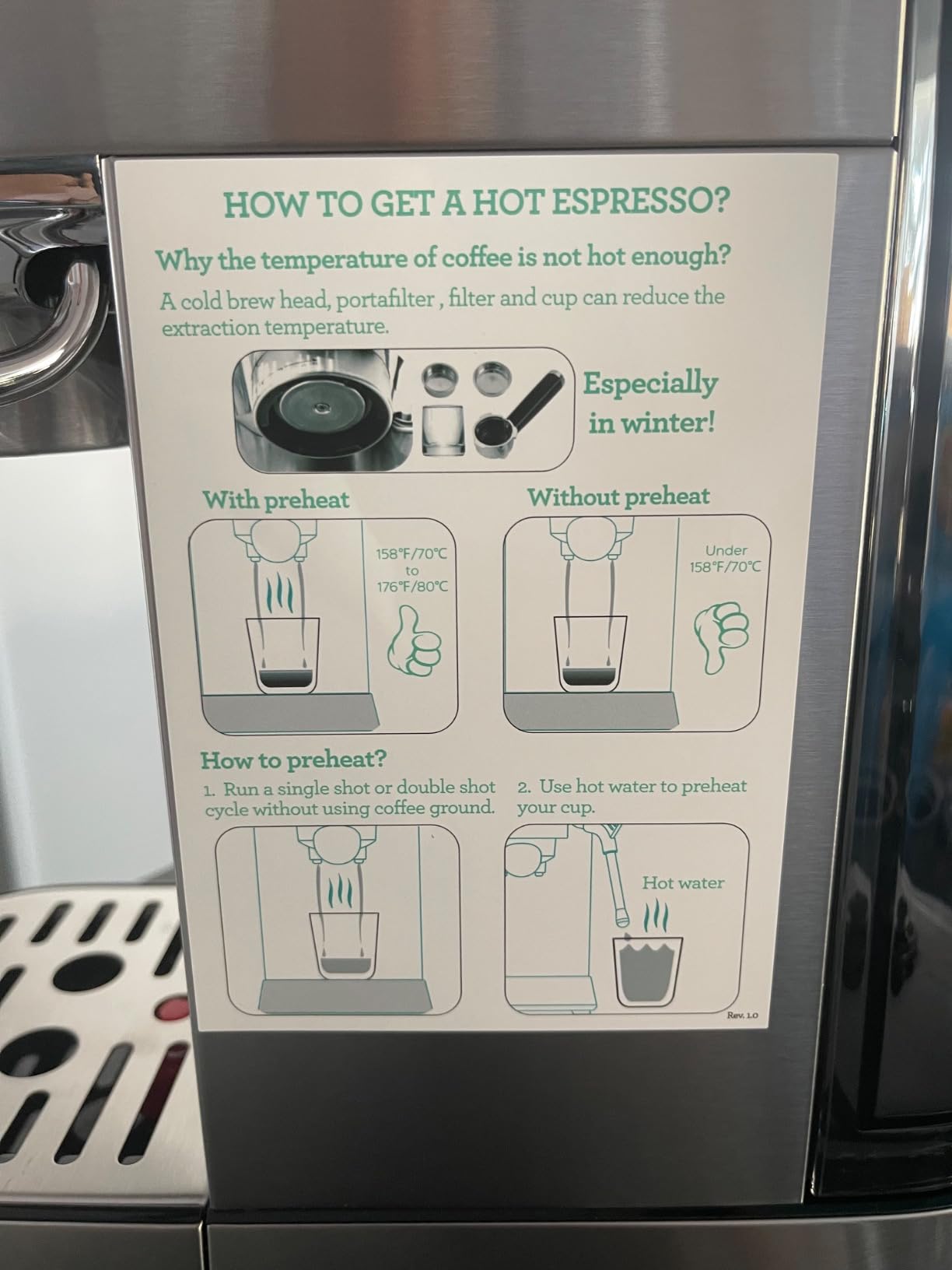 HOW TO GET A HOT ESPRESSO?

Why the temperature of coffee is not hot enough?

A cold brew head, portafilter , filter and cup can reduce the extraction temperature.

Especially in winter!

With preheat

158°F/70°C to 176°F/80°C

Without preheat

Under 158°F/70°C

How to preheat?

1. Run a single shot or double shot cycle without using coffee ground.

2. Use hot water to preheat your cup.

Hot water

Rev. 1.0